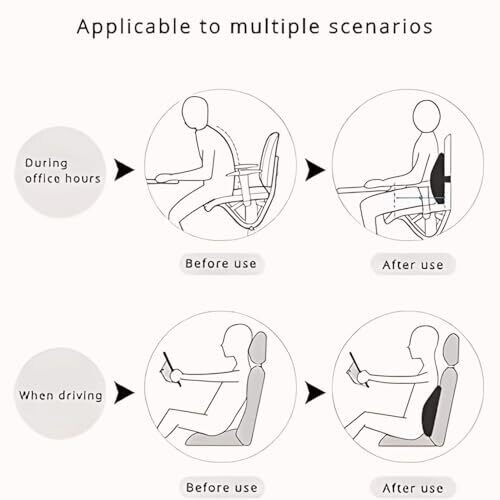 Applicable to multiple scenarios

During office hours

Before use

After use

When driving

Before use

After use